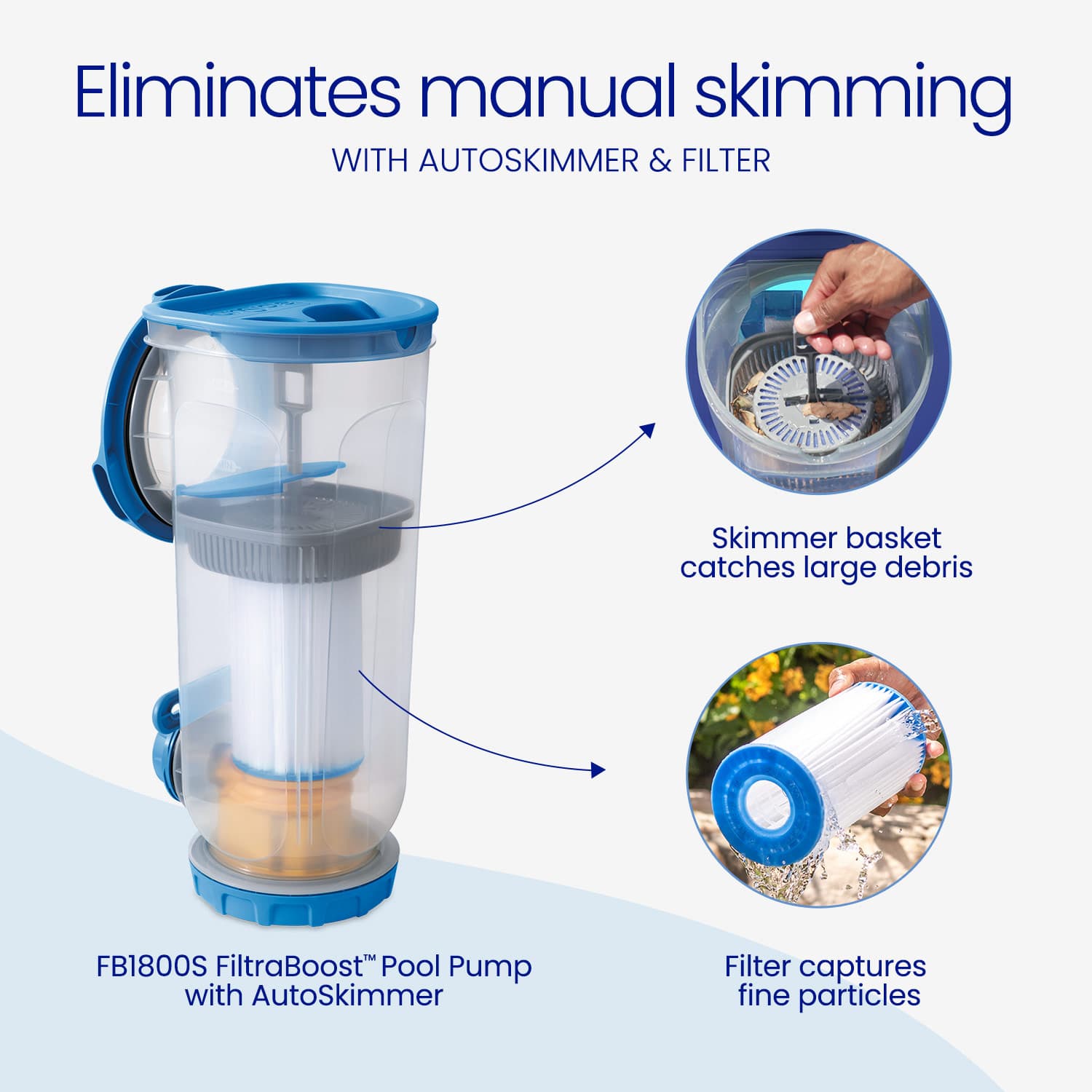 Eliminates manual skimming

WITH AUTOSKIMMER & FILTER

Skimmer basket catches large debris

FB1800S FiltraBoost™ Pool Pump with AutoSkimmer

Filter captures fine particles